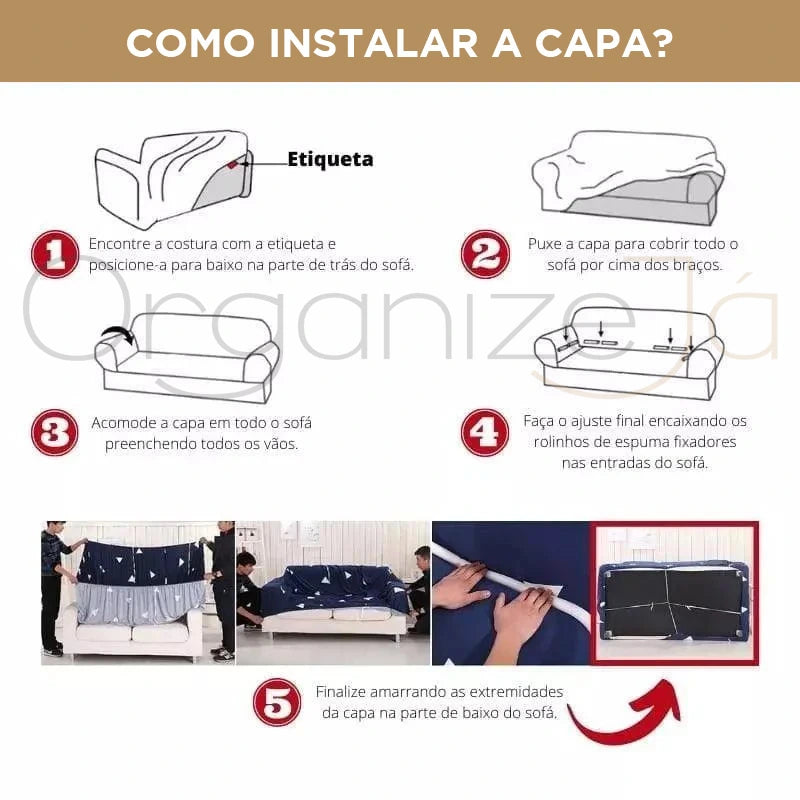 COMO INSTALAR A CAPA?

Etiqueta

1 Encontre a costura com a etiqueta e posicione-a para baixo na parte de trás do sofá.

2 Puxe a capa para cobrir todo o sofá por cima dos braços.

Organize Já

3 Acomode a capa em todo o sofá preenchendo todos os vãos.

4 Faça o ajuste final encaixando os rolinhos de espuma fixadores nas entradas do sofá.

5 Finalize amarrando as extremidades da capa na parte de baixo do sofá.